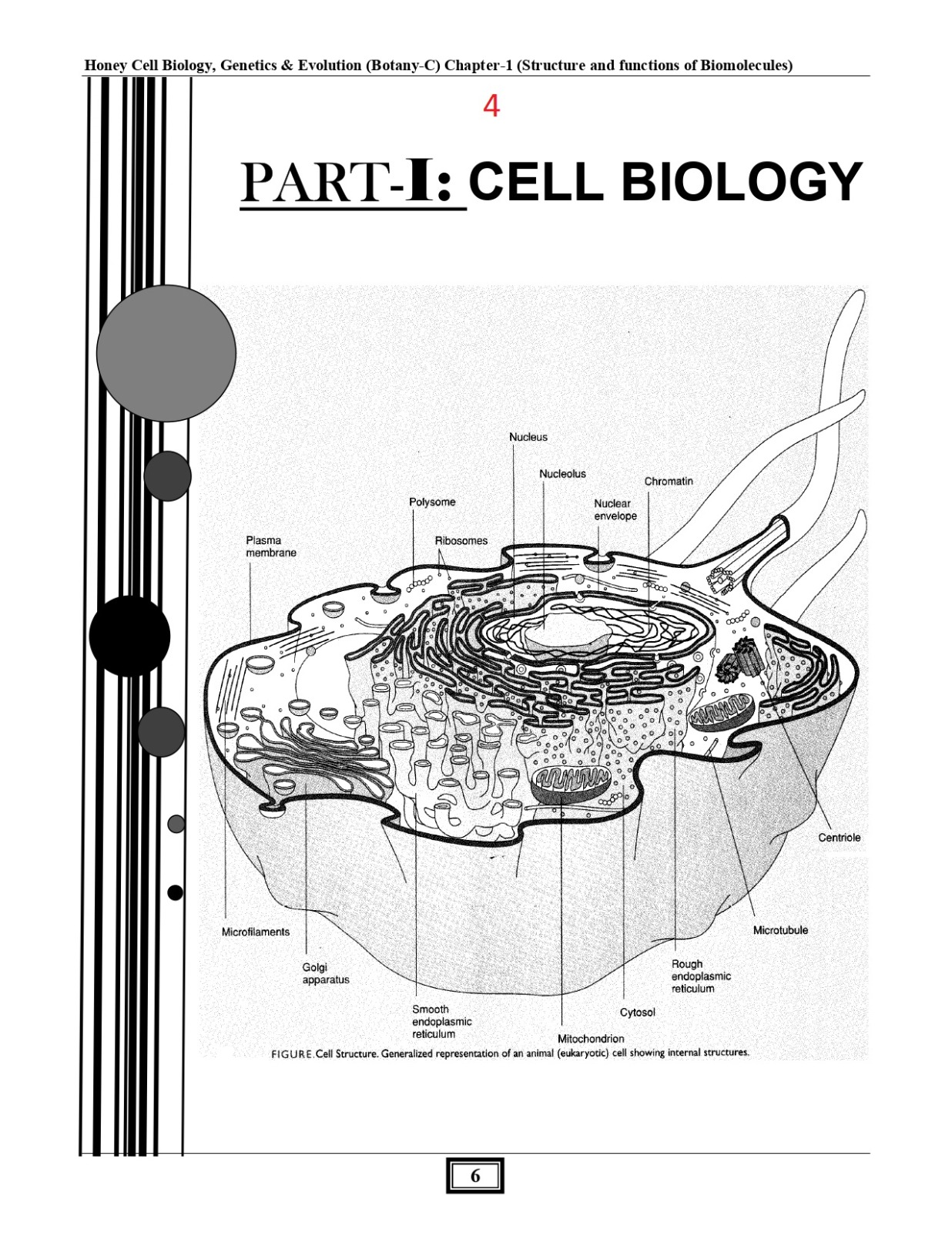 Honey Cell Biology, Genetics & Evolution (Botany-C) Chapter-1 (Structure and functions of Biomolecules)

4

PART-I: CELL BIOLOGY

Nucleus

Nucleolus

Chromatin

Polysome

Nuclear envelope

Plasma membrane

Ribosomes

Centriole

Microfilaments

Microtubule

Golgi apparatus

Rough endoplasmic reticulum

Smooth endoplasmic reticulum

Cytosol

Mitochondrion

FIGURE. Cell Structure. Generalized representation of an animal (eukaryotic) cell showing internal structures.

6